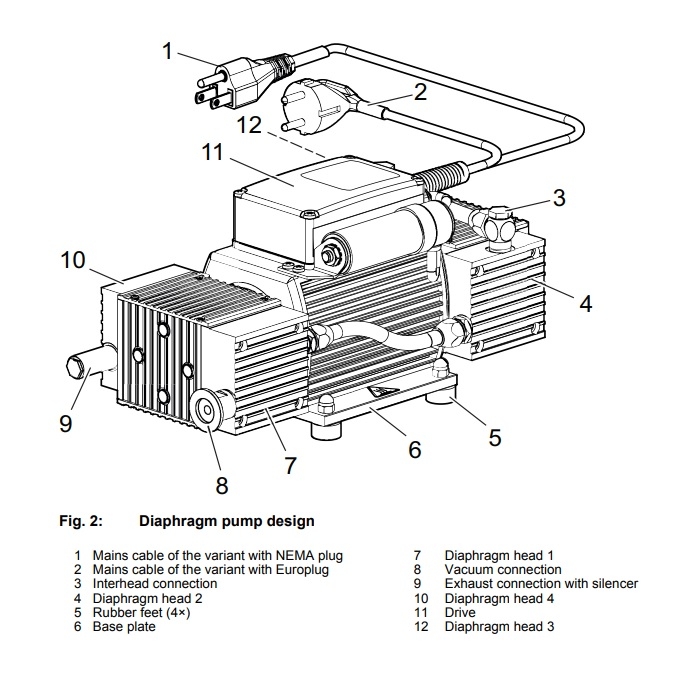 1
2
12
11
3
10
4
9
5
6
7
8

Fig. 2: Diaphragm pump design

1 Mains cable of the variant with NEMA plug
2 Mains cable of the variant with Europlug
3 Interhead connection
4 Diaphragm head 2
5 Rubber feet (4×)
6 Base plate

7 Diaphragm head 1
8 Vacuum connection
9 Exhaust connection with silencer
10 Diaphragm head 4
11 Drive
12 Diaphragm head 3